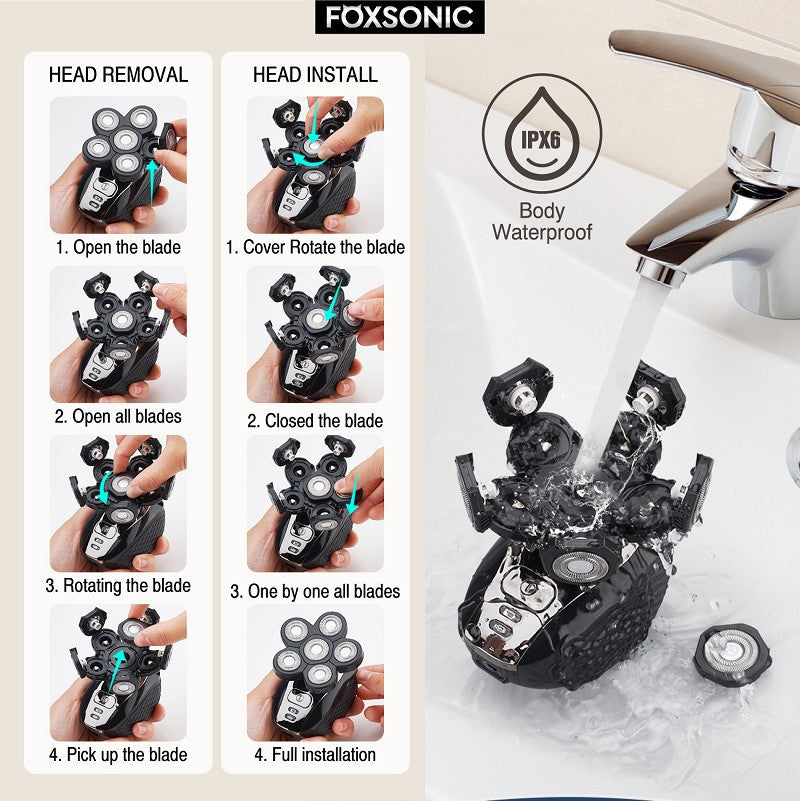 FOXSONIC

HEAD REMOVAL

1. Open the blade

2. Open all blades

3. Rotating the blade

4. Pick up the blade

HEAD INSTALL

1. Cover Rotate the blade

2. Closed the blade

3. One by one all blades

4. Full installation

IPX6

Body Waterproof